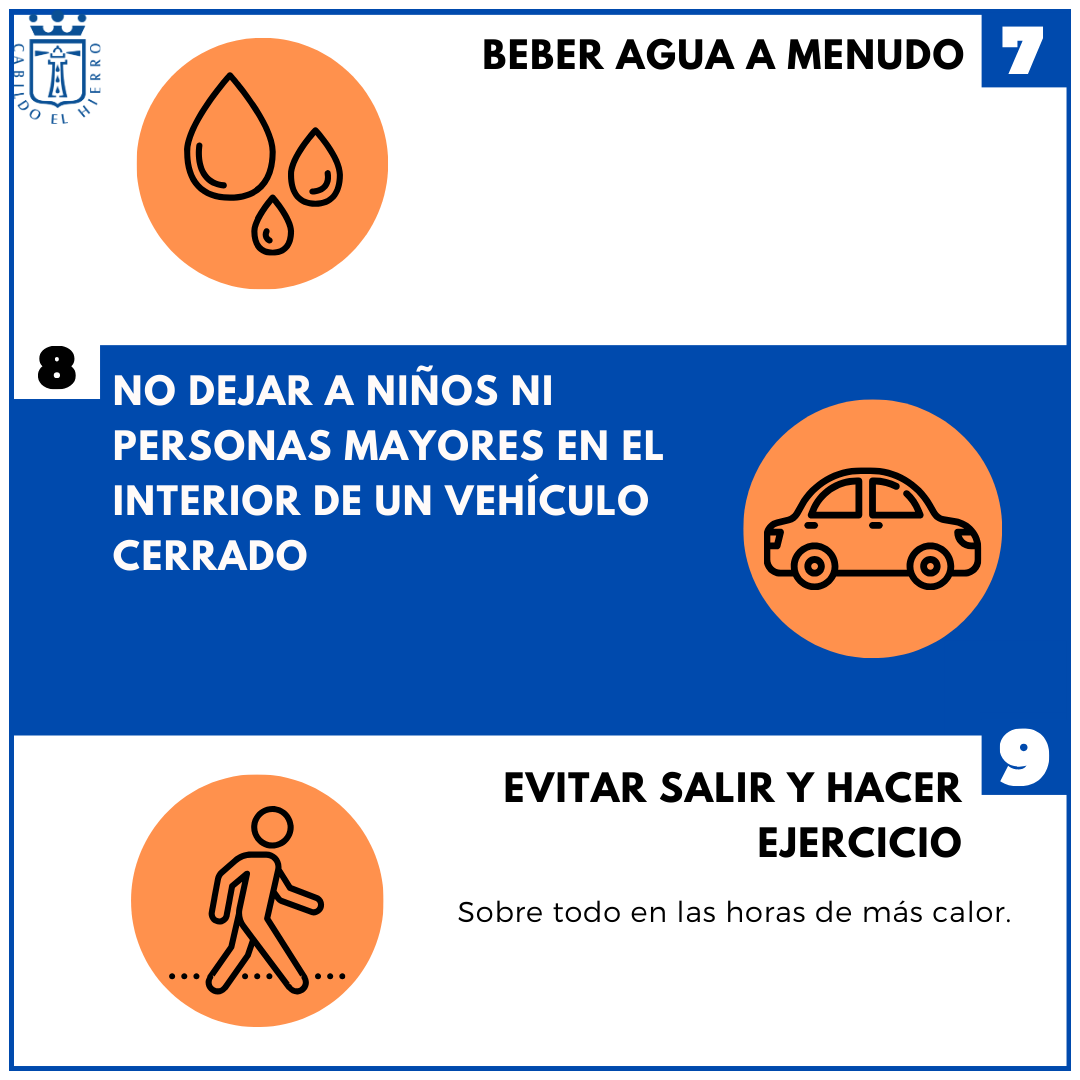 CABILDO EL HIERRO

BEBER AGUA A MENUDO

7

8

NO DEJAR A NIÑOS NI PERSONAS MAYORES EN EL INTERIOR DE UN VEHÍCULO CERRADO

9

EVITAR SALIR Y HACER EJERCICIO

Sobre todo en las horas de más calor.