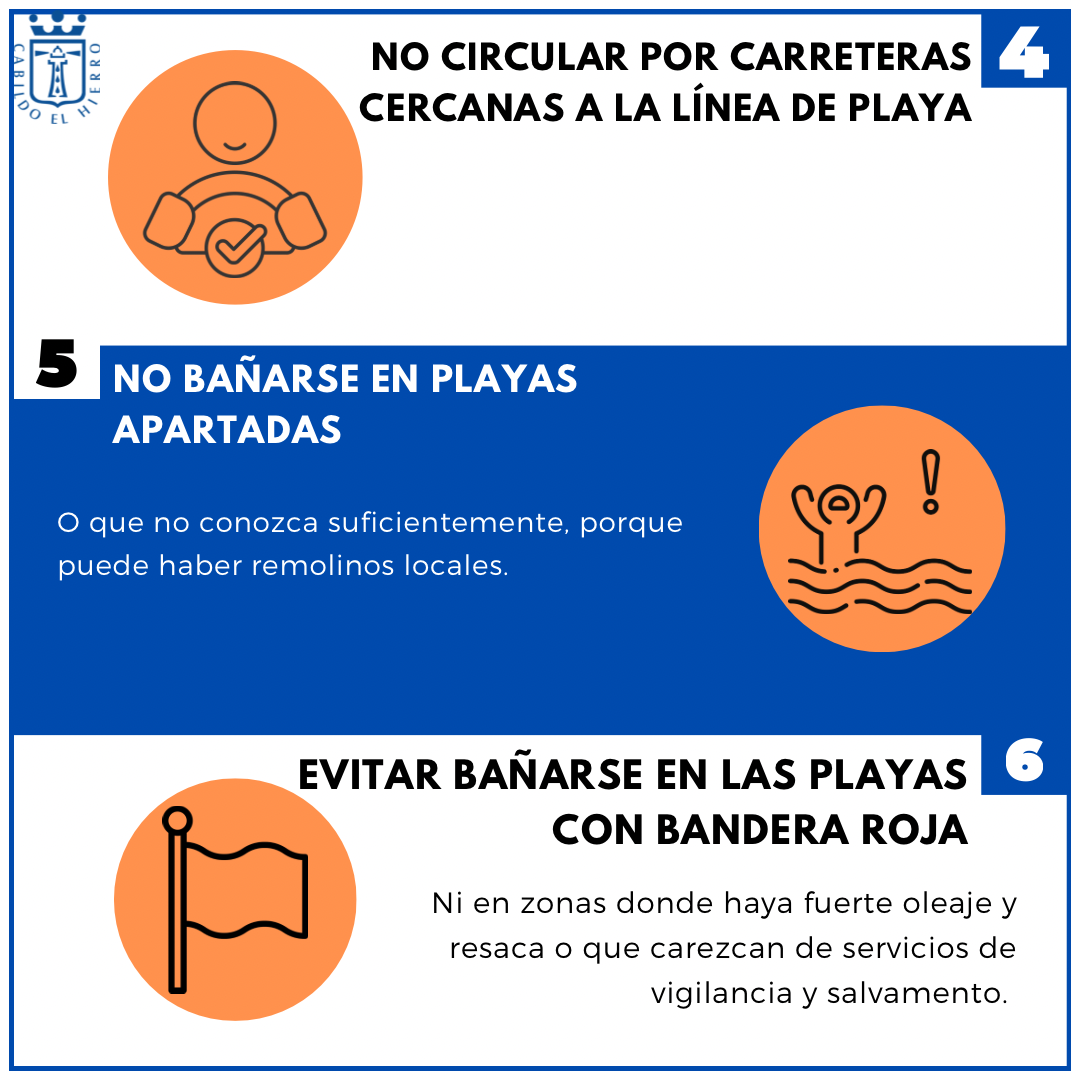 CABILDO EL HIERRO

NO CIRCULAR POR CARRETERAS CERCANAS A LA LÍNEA DE PLAYA

4

5

NO BAÑARSE EN PLAYAS APARTADAS

O que no conozca suficientemente, porque puede haber remolinos locales.

EVITAR BAÑARSE EN LAS PLAYAS CON BANDERA ROJA

6

Ni en zonas donde haya fuerte oleaje y resaca o que carezcan de servicios de vigilancia y salvamento.