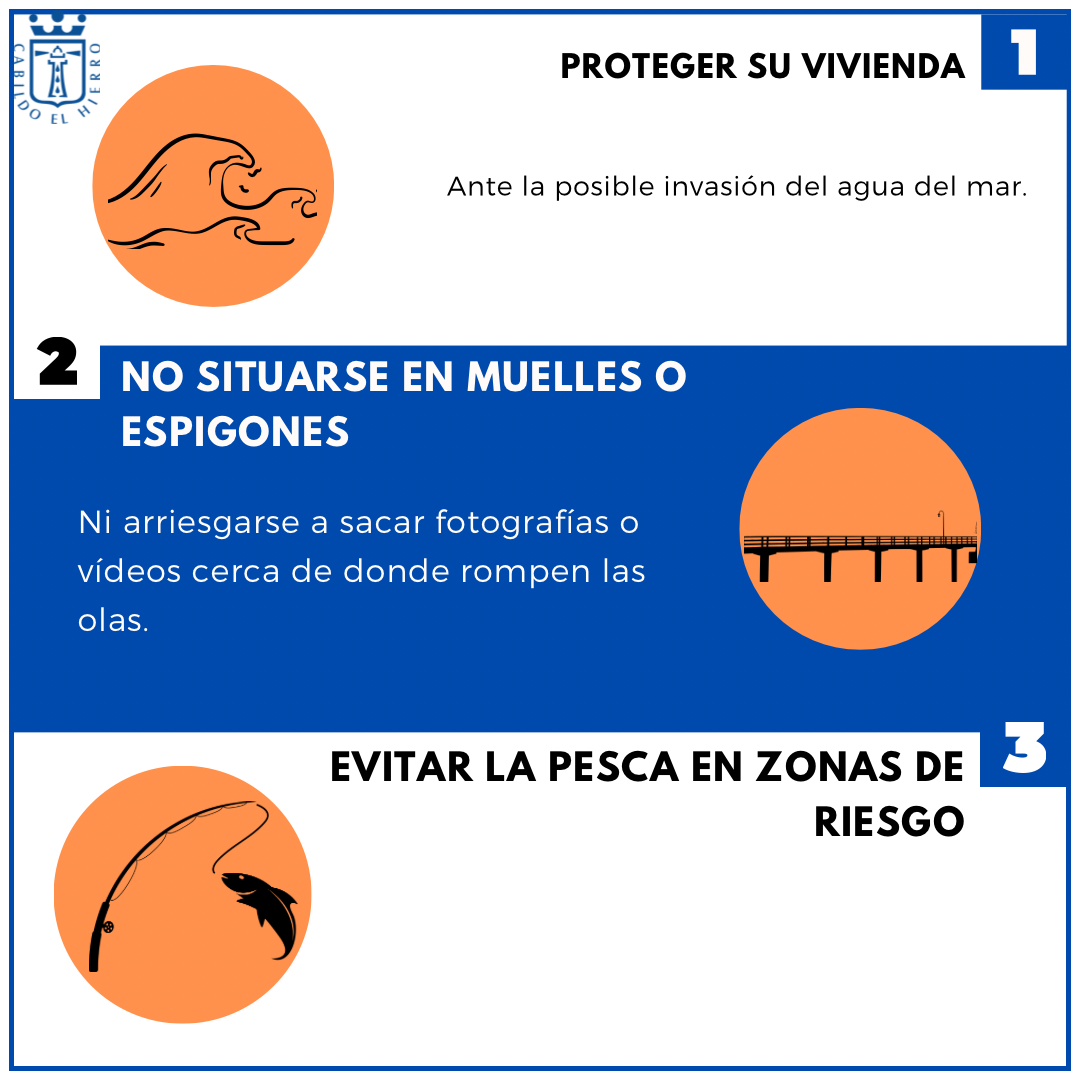 CABILDO EL HIERRO

PROTEGER SU VIVIENDA 1

Ante la posible invasión del agua del mar.

2 NO SITUARSE EN MUELLES O ESPIGONES

Ni arriesgarse a sacar fotografías o vídeos cerca de donde rompen las olas.

EVITAR LA PESCA EN ZONAS DE RIESGO 3